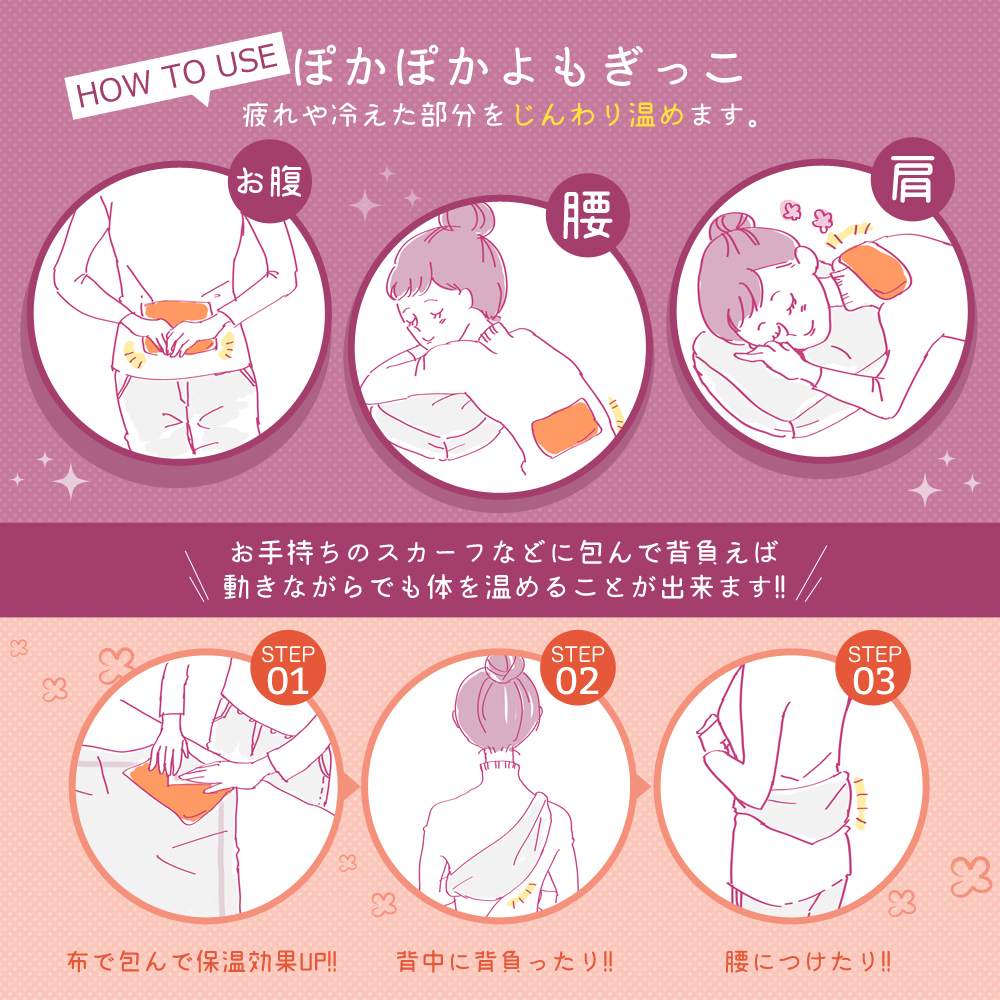 HOW TO USE ぽかぽかよもぎっこ
疲れや冷えた部分をじんわり温めます。

お腹

腰

肩

お手持ちのスカーフなどに包んで背負えば
動きながらでも体を温めることが出来ます!!

STEP 01

STEP 02

STEP 03

布で包んで保温効果UP!!

背中に背負ったり!!

腰につけたり!!